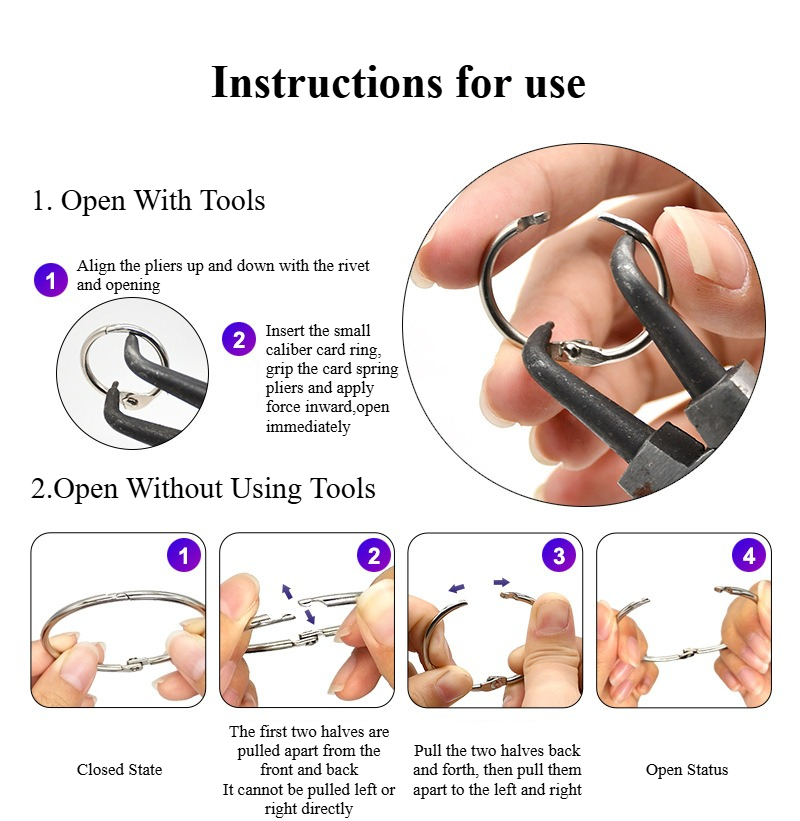 Instructions for use

1. Open With Tools

1 Align the pliers up and down with the rivet and opening

2 Insert the small caliber card ring, grip the card spring pliers and apply force inward,open immediately

2.Open Without Using Tools

1

2

3

4

Closed State

The first two halves are pulled apart from the front and back
It cannot be pulled left or right directly

Pull the two halves back and forth, then pull them apart to the left and right

Open Status