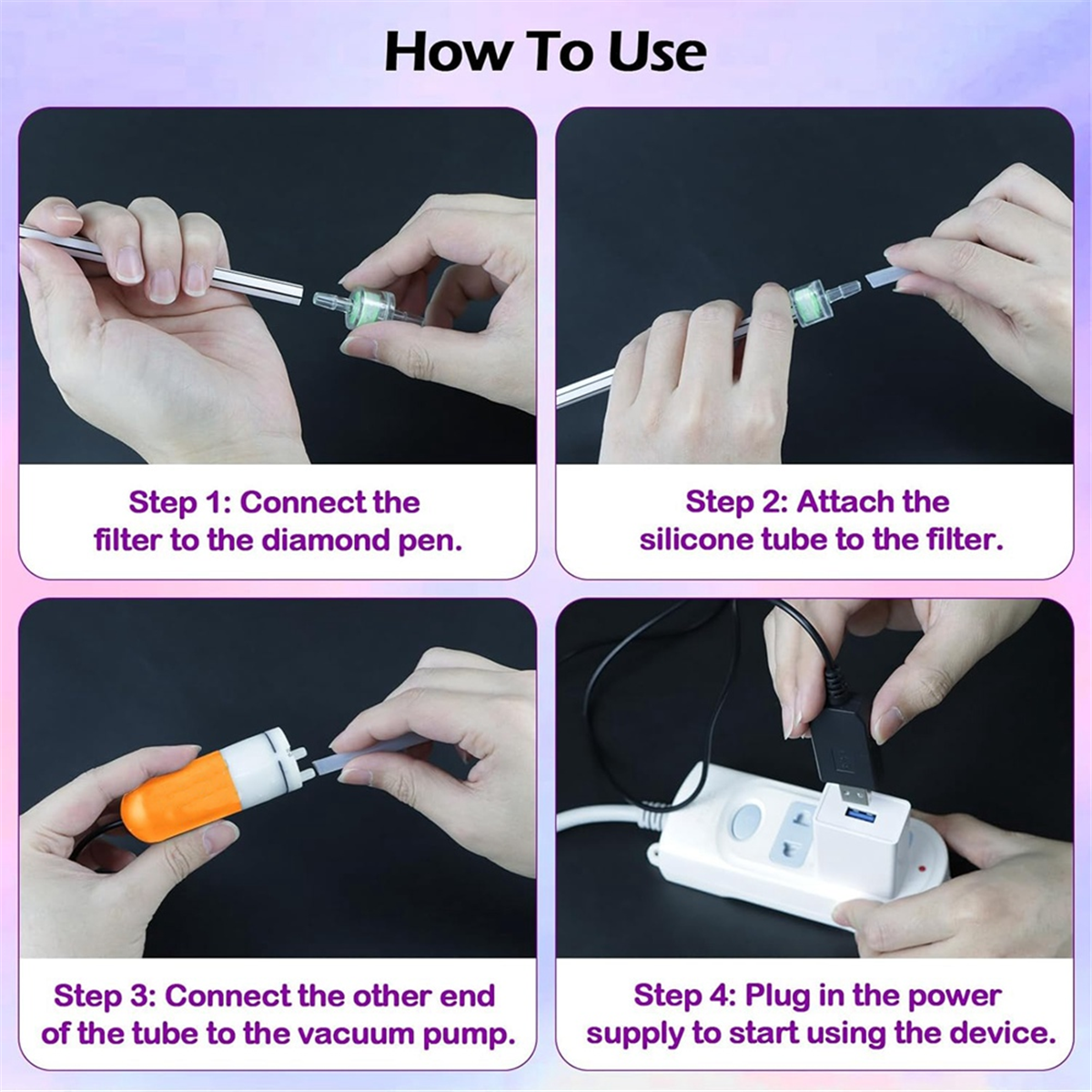 How To Use

Step 1: Connect the filter to the diamond pen.

Step 2: Attach the silicone tube to the filter.

Step 3: Connect the other end of the tube to the vacuum pump.

Step 4: Plug in the power supply to start using the device.